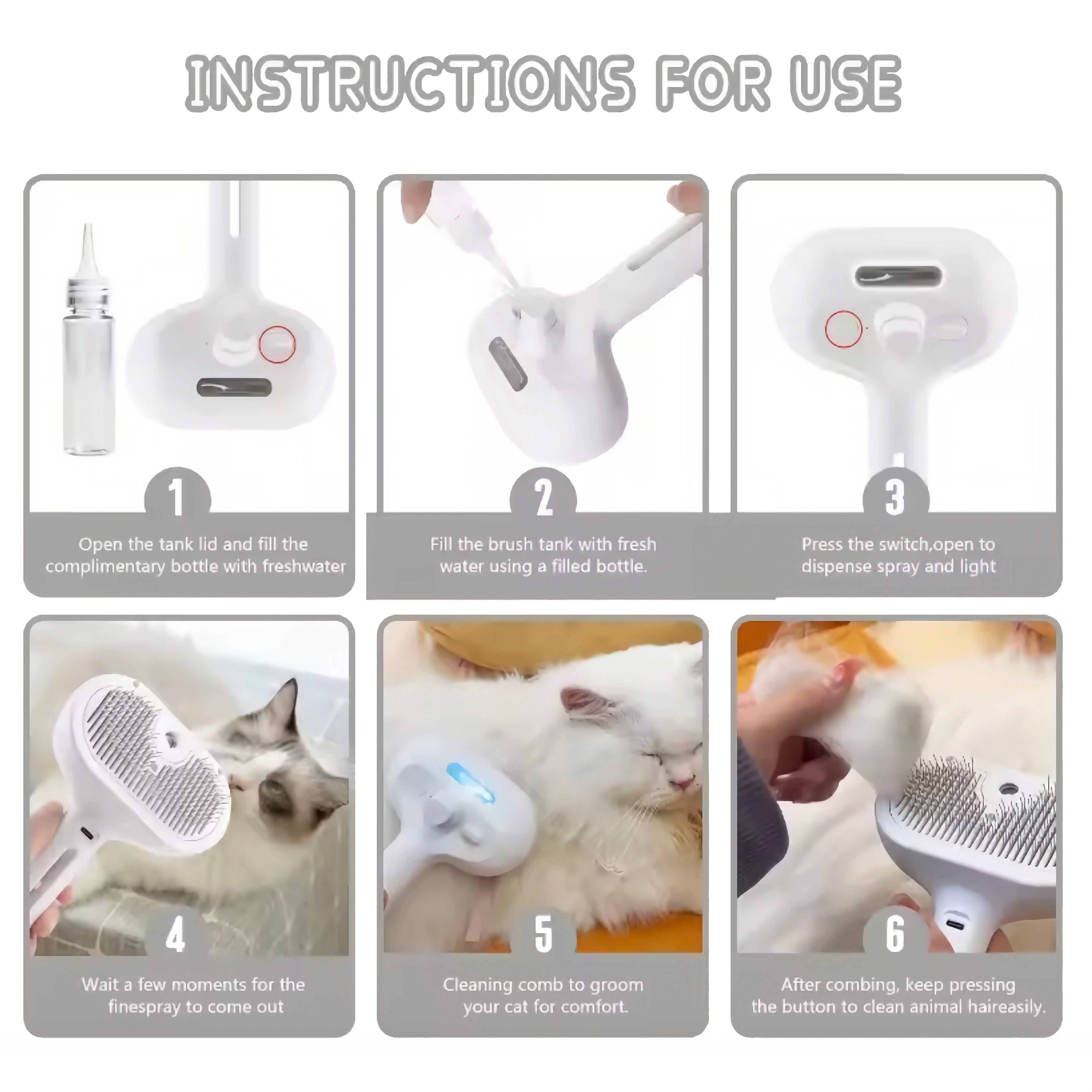 INSTRUCTIONS FOR USE

1

Open the tank lid and fill the complimentary bottle with freshwater

2

Fill the brush tank with fresh water using a filled bottle.

3

Press the switch,open to dispense spray and light

4

Wait a few moments for the finespray to come out

5

Cleaning comb to groom your cat for comfort.

6

After combing, keep pressing the button to clean animal haireasily.